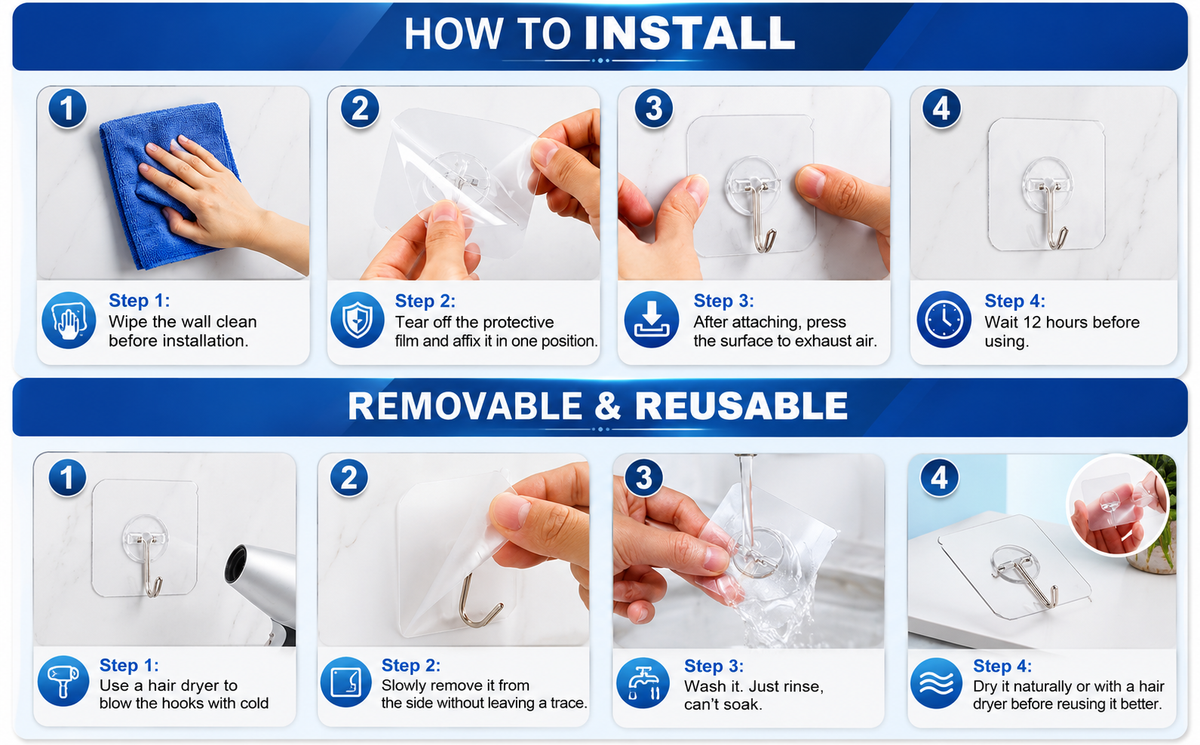 HOW TO INSTALL

1

Step 1:
Wipe the wall clean before installation.

2

Step 2:
Tear off the protective film and affix it in one position.

3

Step 3:
After attaching, press the surface to exhaust air.

4

Step 4:
Wait 12 hours before using.

REMOVABLE & REUSABLE

1

Step 1:
Use a hair dryer to blow the hooks with cold

2

Step 2:
Slowly remove it from the side without leaving a trace.

3

Step 3:
Wash it. Just rinse, can't soak.

4

Step 4:
Dry it naturally or with a hair dryer before reusing it better.